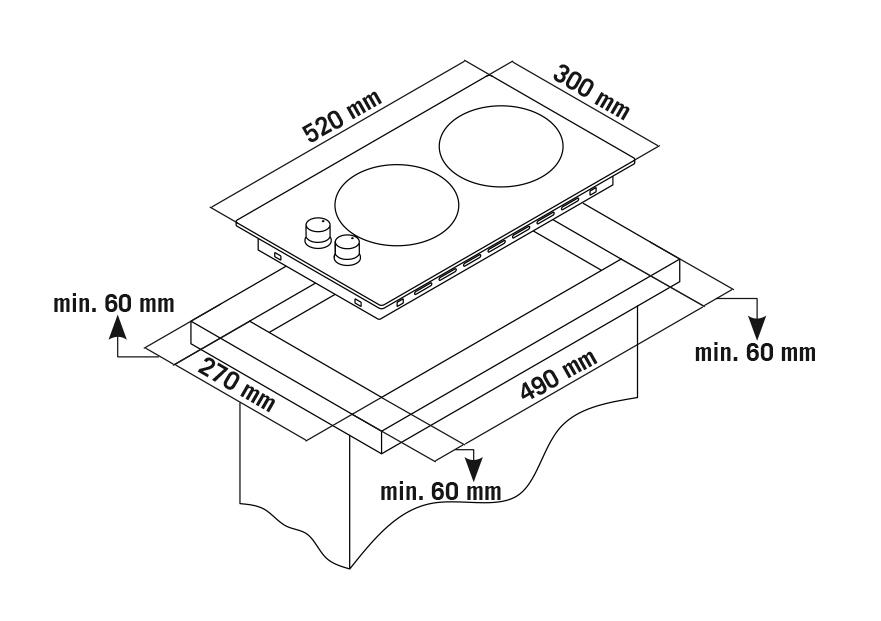 520 mm
300 mm
min. 60 mm
min. 60 mm
270 mm
490 mm
min. 60 mm